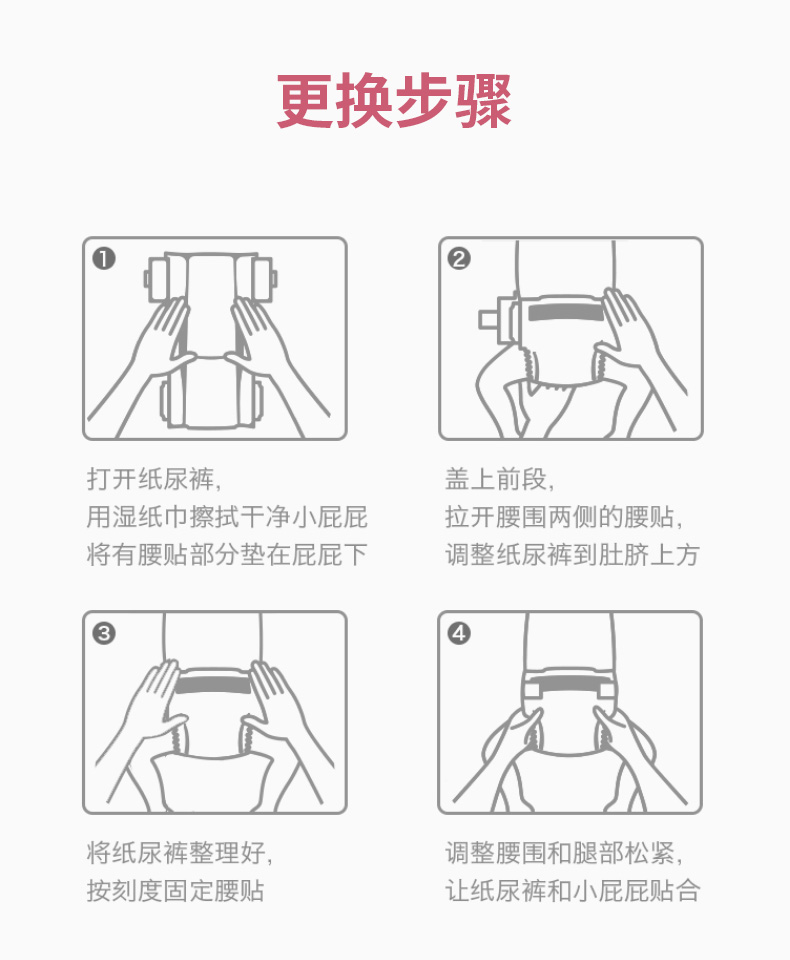 更换步骤

❶

打开纸尿裤,
用湿纸巾擦拭干净小屁屁
将有腰贴部分垫在屁屁下

❷

盖上前段,
拉开腰围两侧的腰贴,
调整纸尿裤到肚脐上方

❸

将纸尿裤整理好,
按刻度固定腰贴

❹

调整腰围和腿部松紧,
让纸尿裤和小屁屁贴合