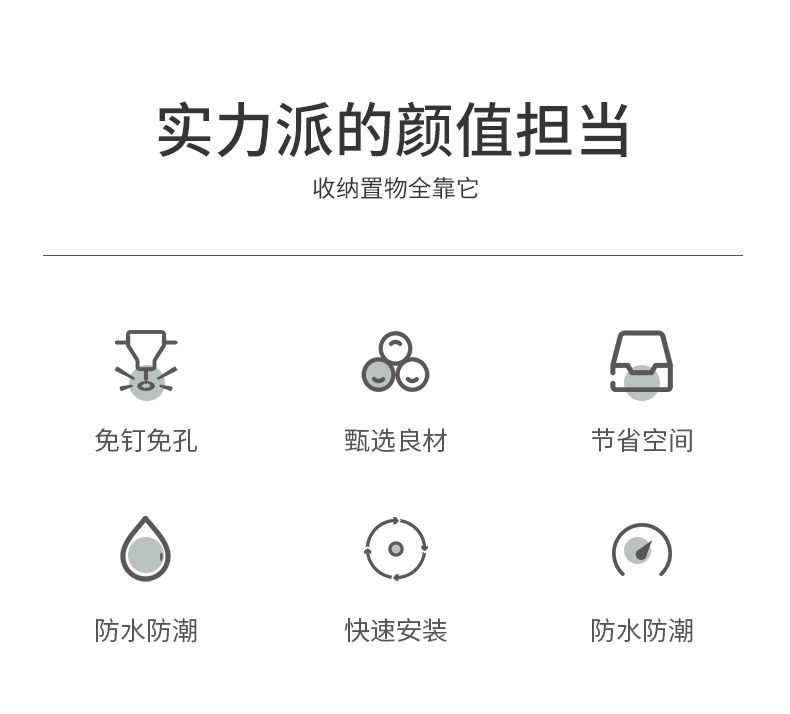 实力派的颜值担当

收纳置物全靠它

免钉免孔

甄选良材

节省空间

防水防潮

快速安装

防水防潮