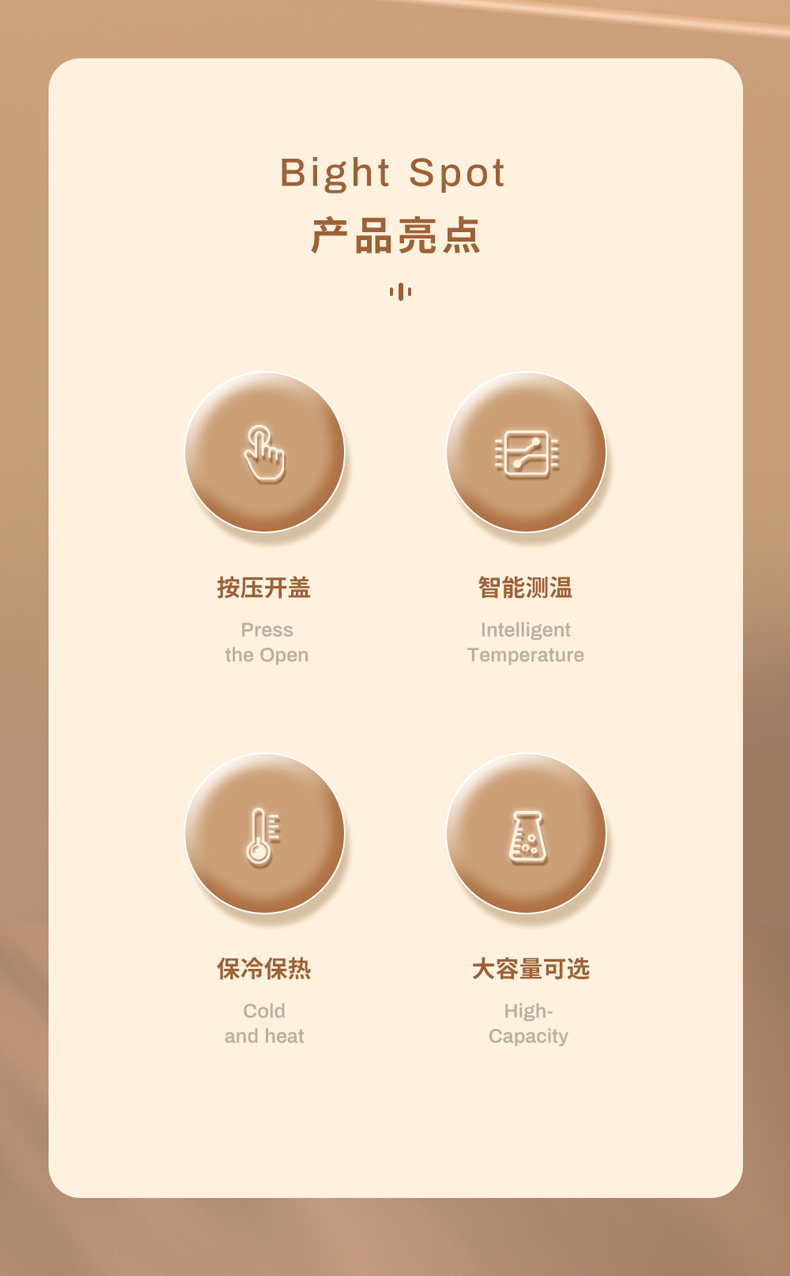 Bight Spot
产品亮点

按压开盖
Press
the Open

智能测温
Intelligent
Temperature

保冷保热
Cold
and heat

大容量可选
High-
Capacity