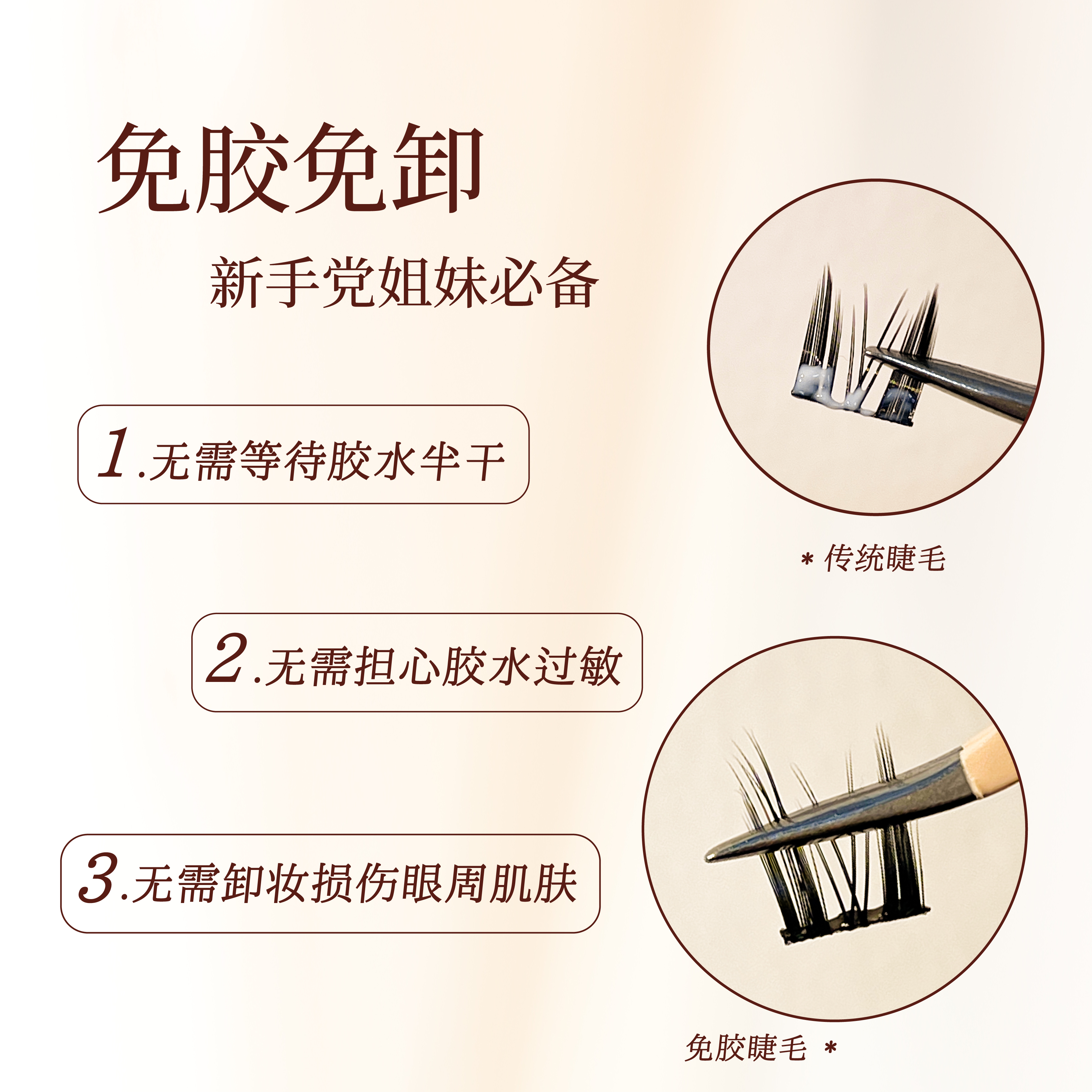 免胶免卸

新手党姐妹必备

1.无需等待胶水半干

＊传统睫毛

2.无需担心胶水过敏

3.无需卸妆损伤眼周肌肤

免胶睫毛 ＊